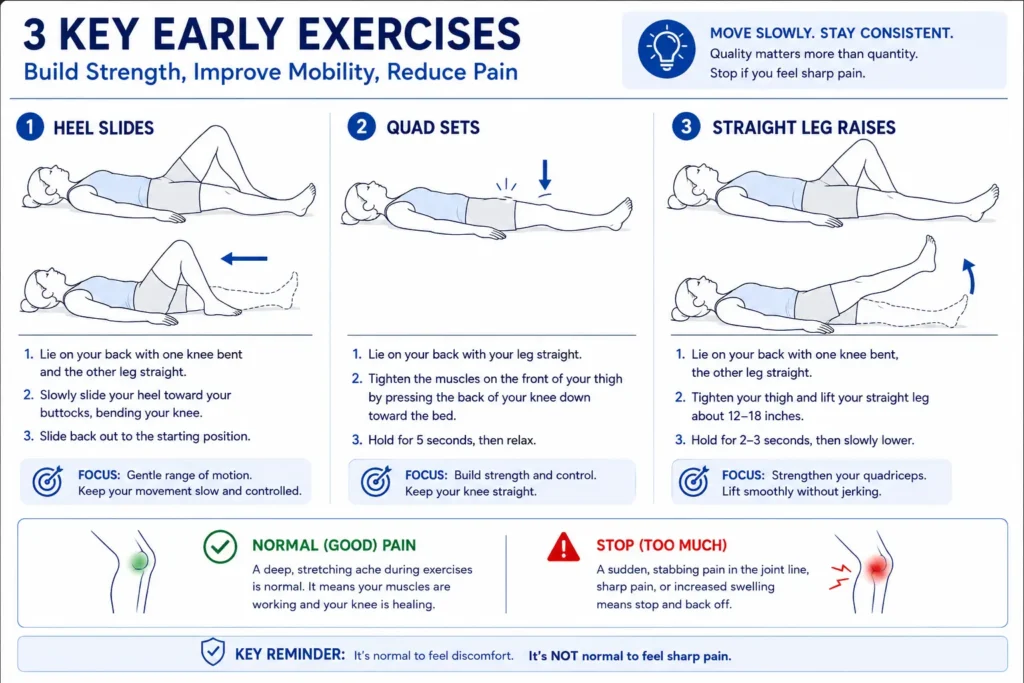 3 KEY EARLY EXERCISES
Build Strength, Improve Mobility, Reduce Pain

MOVE SLOWLY. STAY CONSISTENT.
Quality matters more than quantity.
Stop if you feel sharp pain.

1 HEEL SLIDES

1. Lie on your back with one knee bent and the other leg straight.
2. Slowly slide your heel toward your buttocks, bending your knee.
3. Slide back out to the starting position.

FOCUS: Gentle range of motion. Keep your movement slow and controlled.

2 QUAD SETS

1. Lie on your back with your leg straight.
2. Tighten the muscles on the front of your thigh by pressing the back of your knee down toward the bed.
3. Hold for 5 seconds, then relax.

FOCUS: Build strength and control. Keep your knee straight.

3 STRAIGHT LEG RAISES

1. Lie on your back with one knee bent, the other leg straight.
2. Tighten your thigh and lift your straight leg about 12–18 inches.
3. Hold for 2–3 seconds, then slowly lower.

FOCUS: Strengthen your quadriceps. Lift smoothly without jerking.

NORMAL (GOOD) PAIN
A deep, stretching ache during exercises is normal. It means your muscles are working and your knee is healing.

STOP (TOO MUCH)
A sudden, stabbing pain in the joint line, sharp pain, or increased swelling means stop and back off.

KEY REMINDER: It's normal to feel discomfort. It's NOT normal to feel sharp pain.